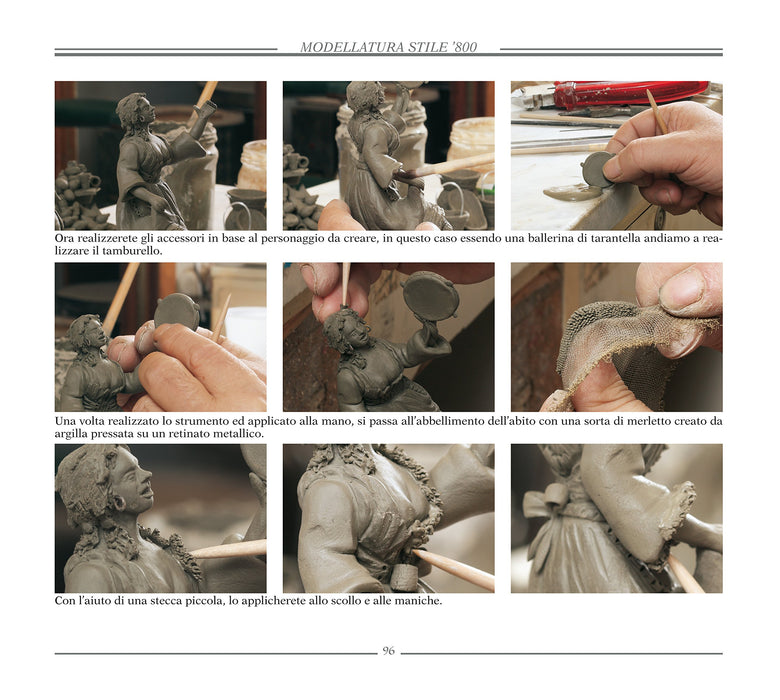 MODELLATURA STILE '800

Ora realizzerete gli accessori in base al personaggio da creare, in questo caso essendo una ballerina di tarantella andiamo a realizzare il tamburello.

Una volta realizzato lo strumento ed applicato alla mano, si passa all'abbellimento dell'abito con una sorta di merletto creato da argilla pressata su un retinato metallico.

Con l'aiuto di una stecca piccola, lo applicherete allo scollo e alle maniche.

96