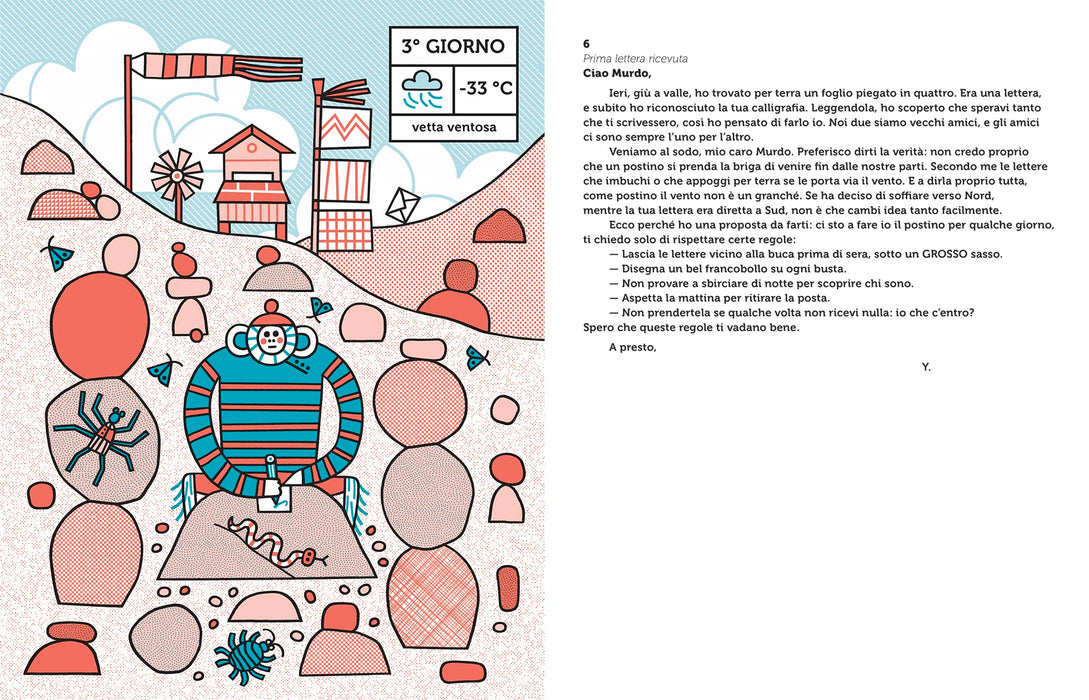 3° GIORNO

-33 °C

vetta ventosa

6

Prima lettera ricevuta

Ciao Murdo,

Ieri, giù a valle, ho trovato per terra un foglio piegato in quattro. Era una lettera, e subito ho riconosciuto la tua calligrafia. Leggendola, ho scoperto che speravi tanto che ti scrivessero, così ho pensato di farlo io. Noi due siamo vecchi amici, e gli amici ci sono sempre l'uno per l'altro.

Veniamo al sodo, mio caro Murdo. Preferisco dirti la verità: non credo proprio che un postino si prenda la briga di venire fin dalle nostre parti. Secondo me le lettere che imbuchi o che appoggi per terra se le porta via il vento. E a dirla proprio tutta, come postino il vento non è un granché. Se ha deciso di soffiare verso Nord, mentre la tua lettera era diretta a Sud, non è che cambi idea tanto facilmente.

Ecco perché ho una proposta da farti: ci sto a fare io il postino per qualche giorno, ti chiedo solo di rispettare certe regole:

— Lascia le lettere vicino alla buca prima di sera, sotto un GROSSO sasso.
— Disegna un bel francobollo su ogni busta.
— Non provare a sbirciare di notte per scoprire chi sono.
— Aspetta la mattina per ritirare la posta.
— Non prendertela se qualche volta non ricevi nulla: io che c'entro?

Spero che queste regole ti vadano bene.

A presto,

Y.