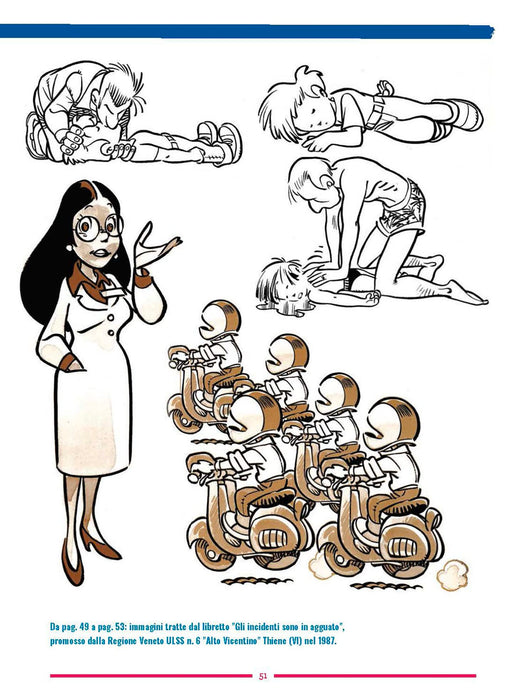 Da pag. 49 a pag. 53: immagini tratte dal libretto "Gli incidenti sono in agguato", promosso dalla Regione Veneto ULSS n. 6 "Alto Vicentino" Thiene (VI) nel 1987.

51